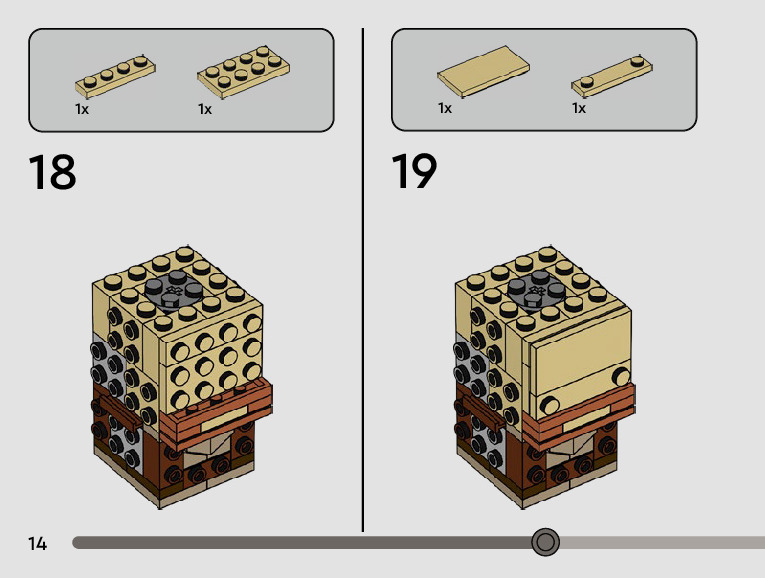 1x
1x

18

1x
1x

19

14