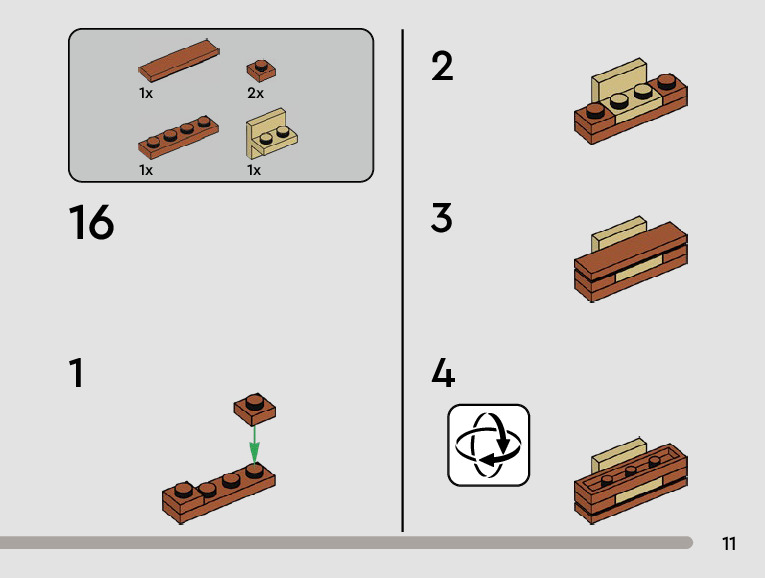 1x

2x

1x

1x

16

1

2

3

4

11