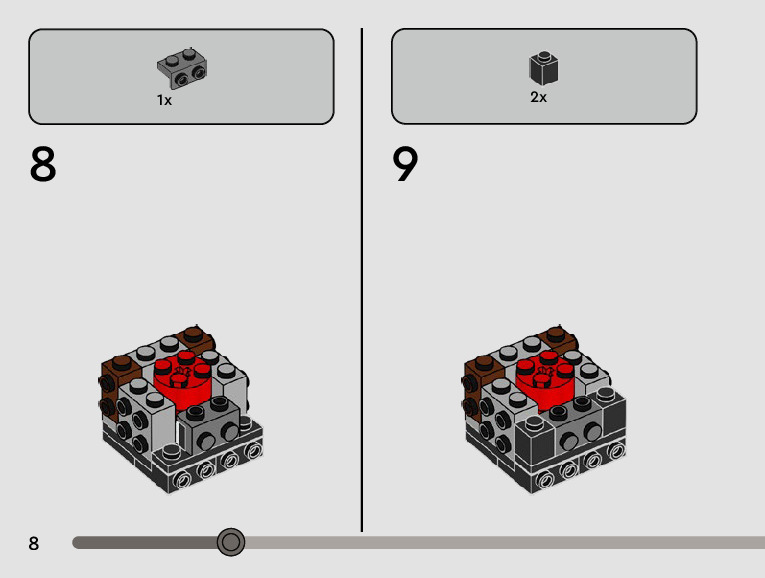 1x

8

2x

9

8