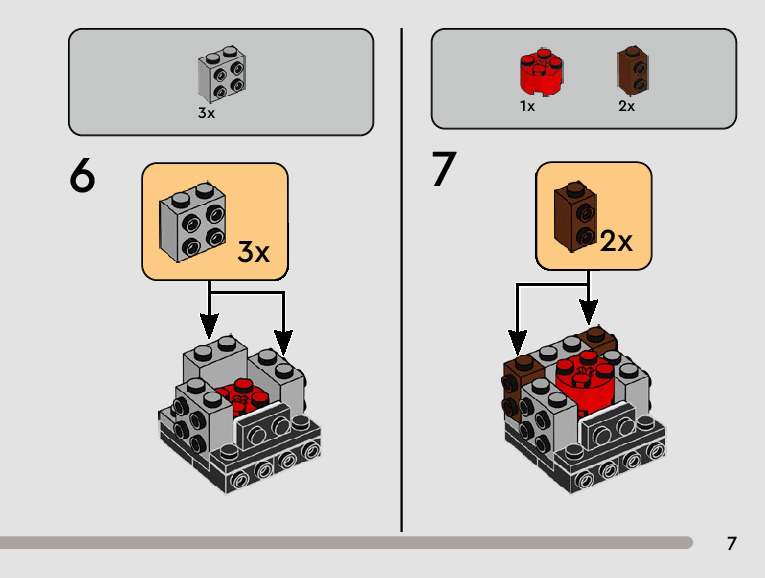 3x

6

3x

1x 2x

7

2x

7