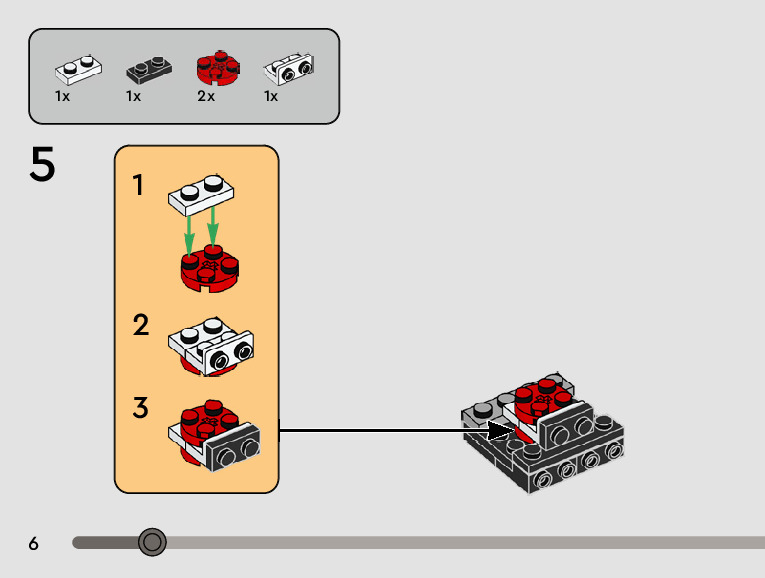 1x 1x 2x 1x

5

1

2

3

6