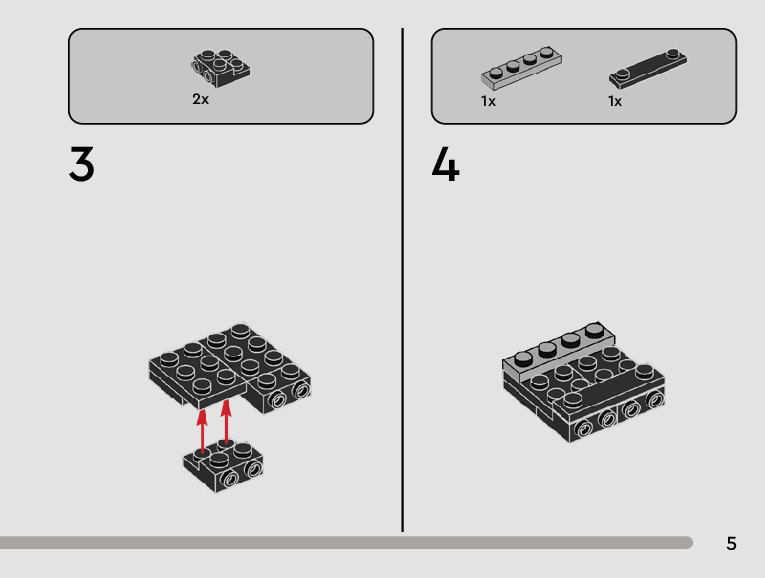 2x

3

1x

1x

4

5