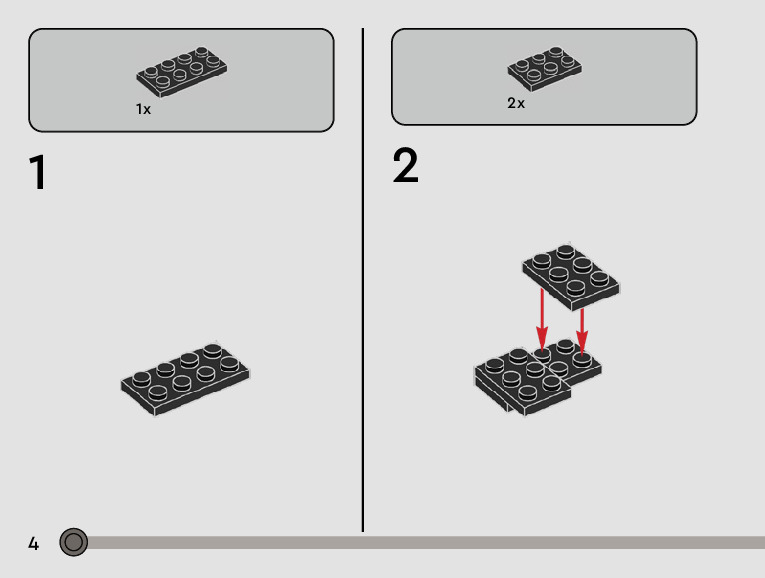 1x

1

2x

2

4