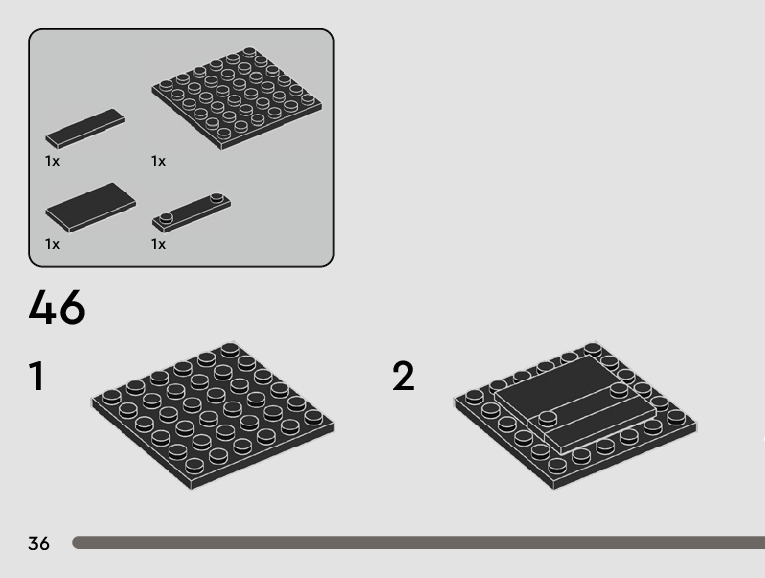 1x
1x
1x
1x

46

1

2

36