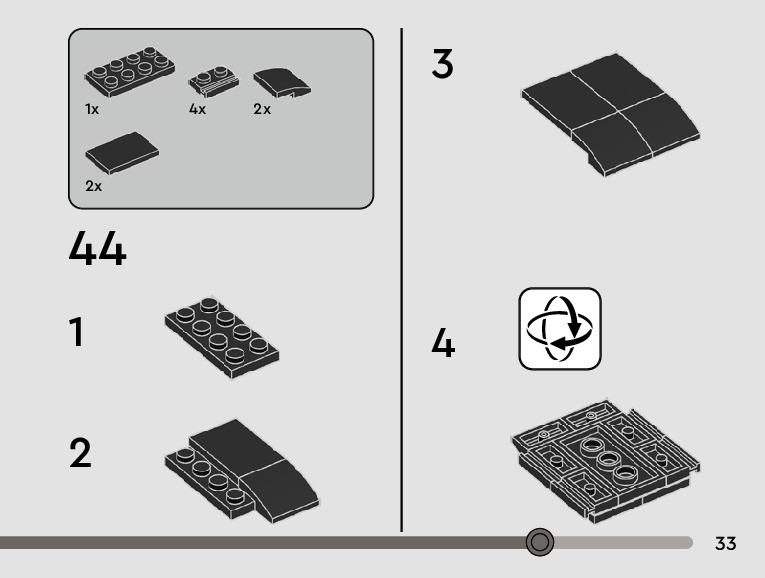 1x
4x
2x
2x

44

1

2

3

4

33