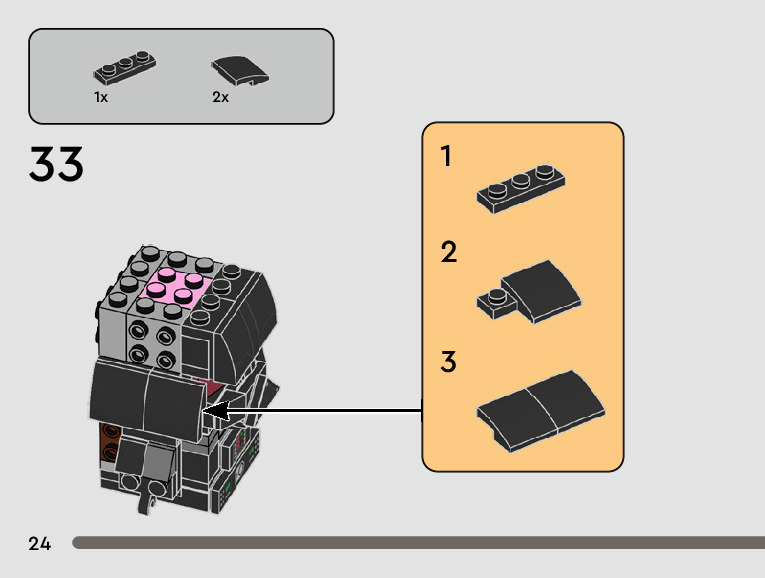 1x
2x

33

1

2

3

24