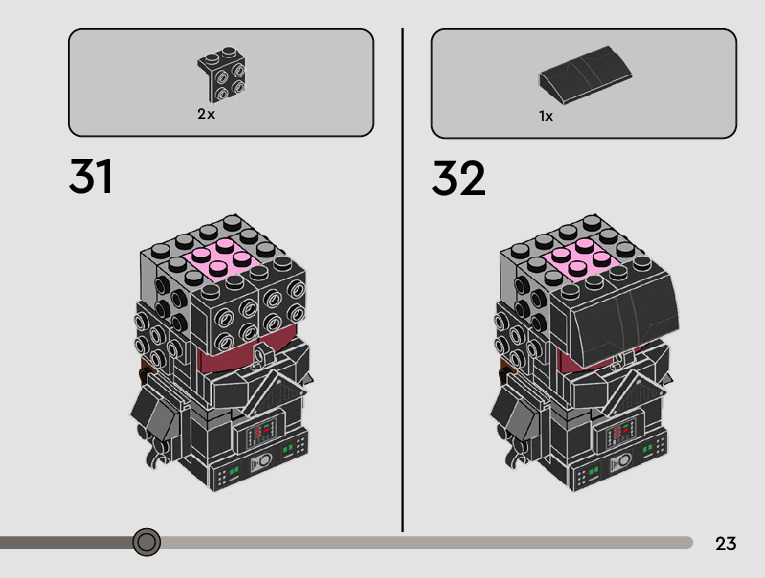 2x

31

1x

32

23