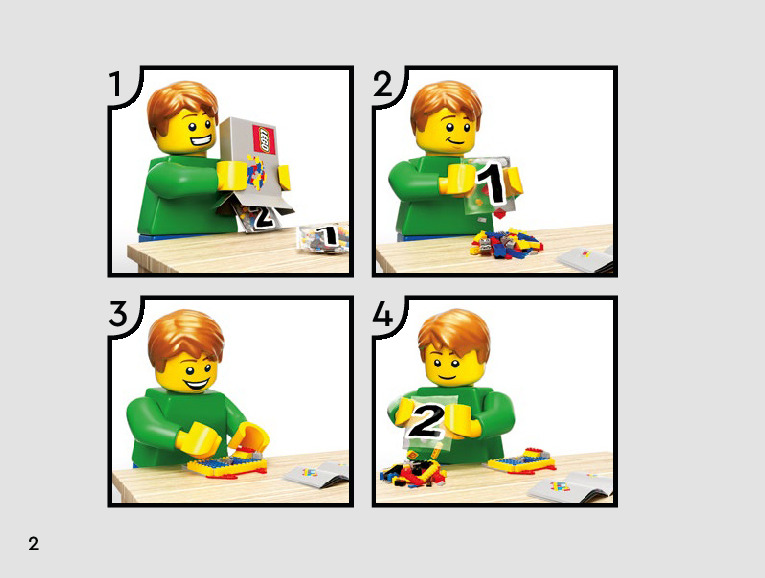 1

LEGO

2

1

2

1

3

4

2

2