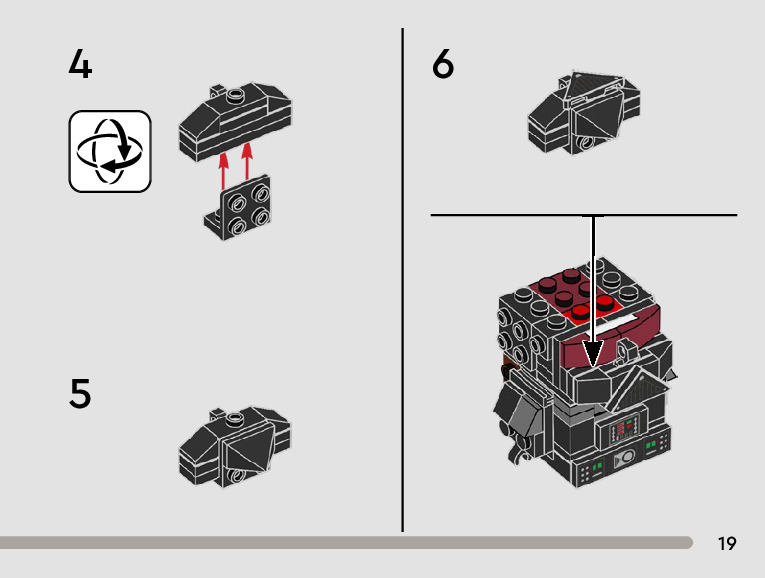 4

5

6

19