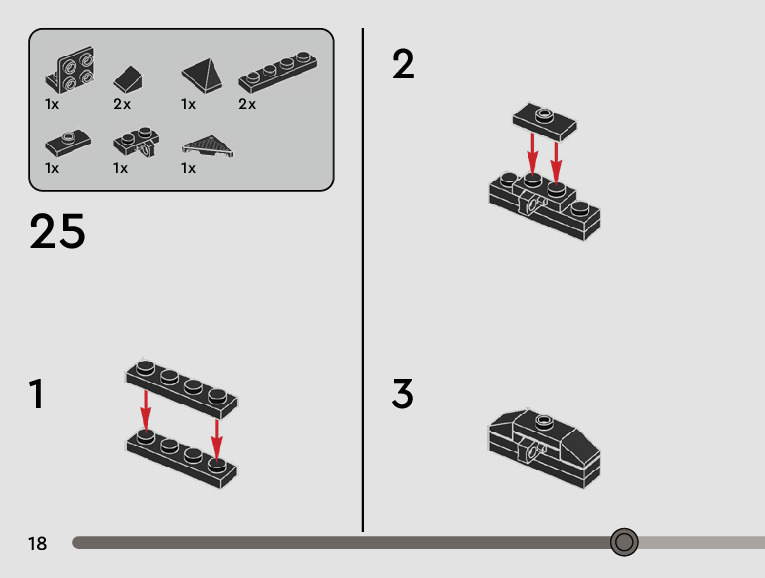 1x 2x 1x 2x

1x 1x 1x

25

1

2

3

18