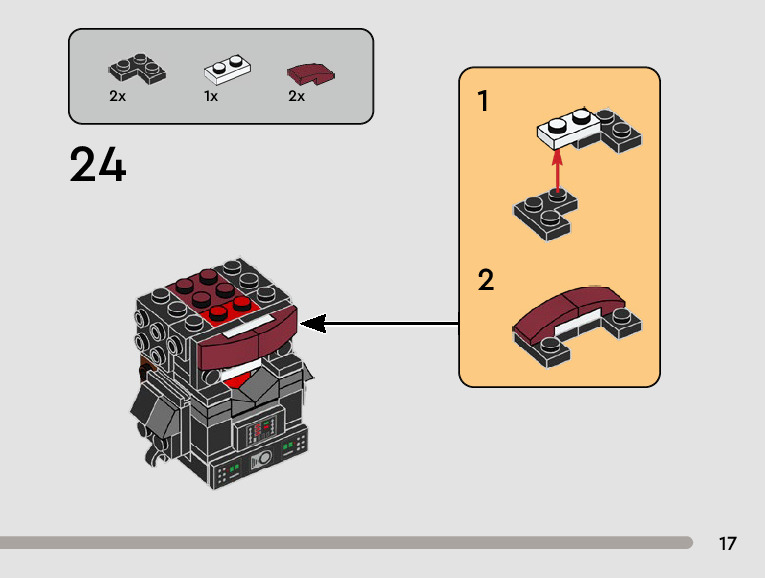 2x 1x 2x

24

1

2

17