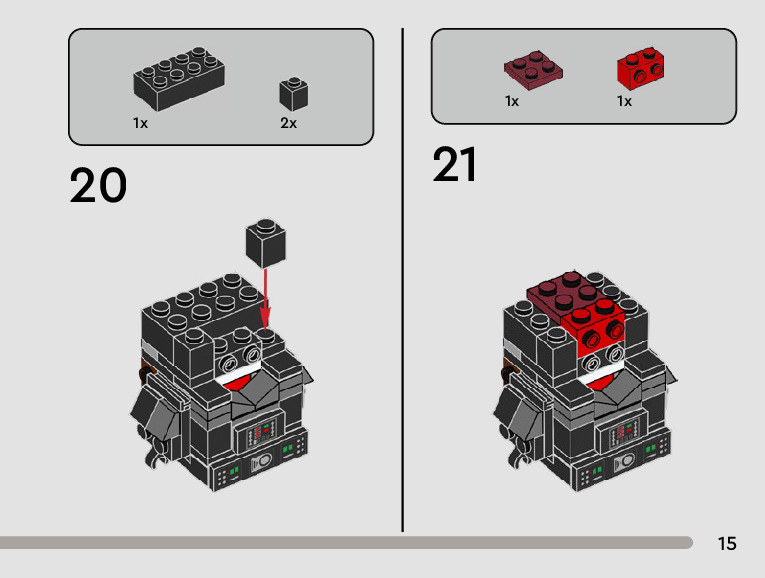 1x

2x

20

1x

1x

21

15