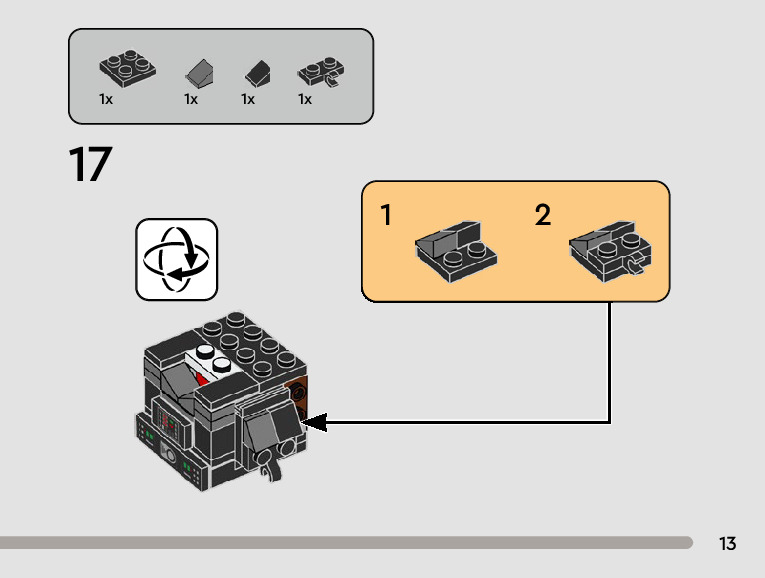 1x 1x 1x 1x

17

1

2

13