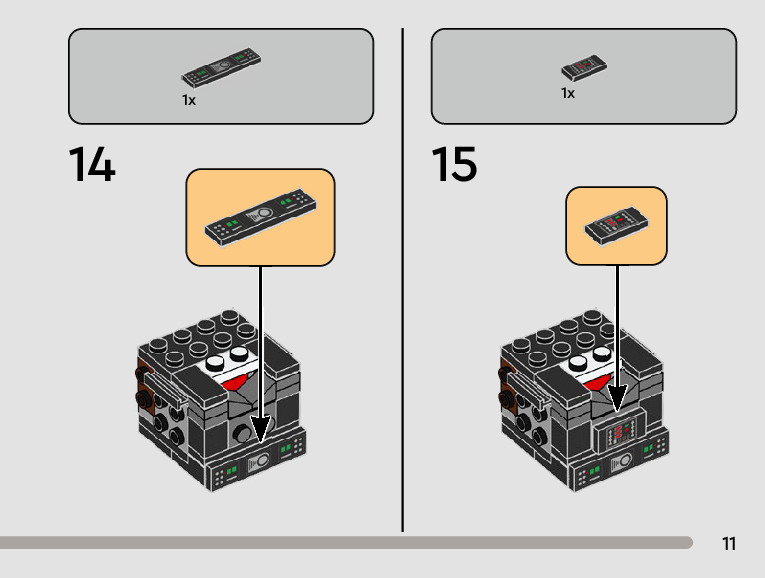 1x

14

1x

15

11