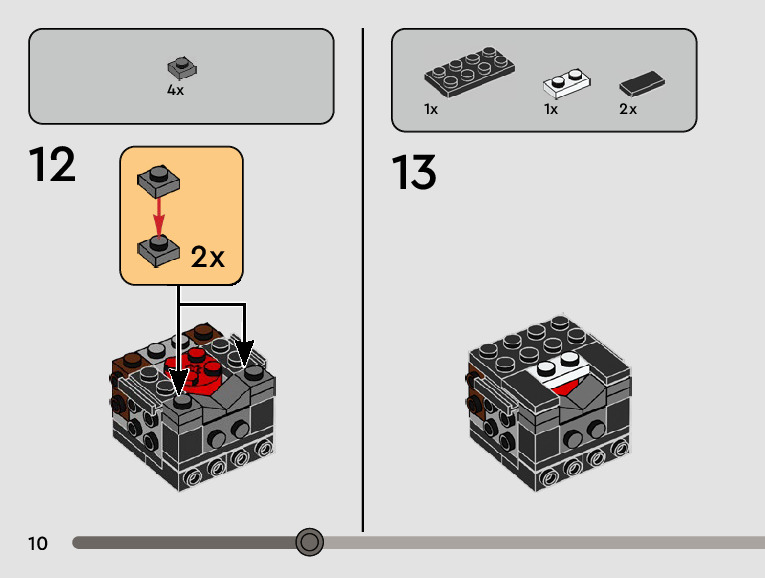 4x

12

2x

1x

1x

2x

13

10