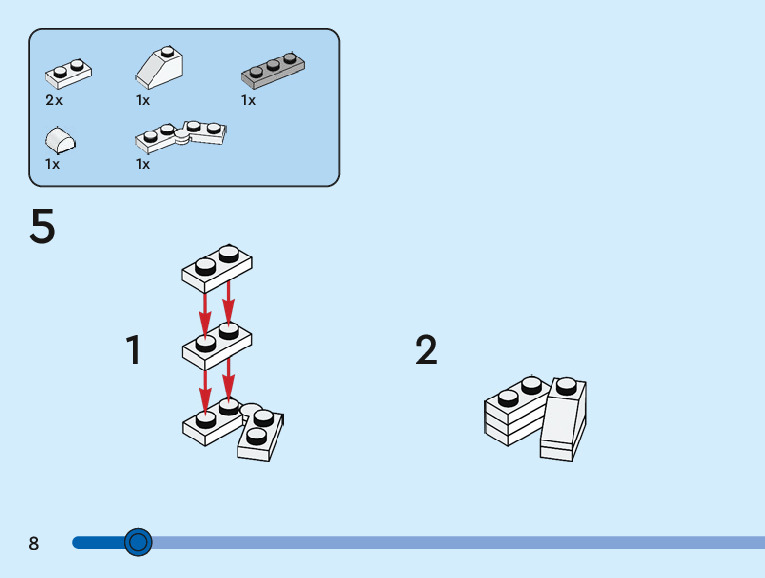 2x
1x
1x
1x
1x

5

1

2

8