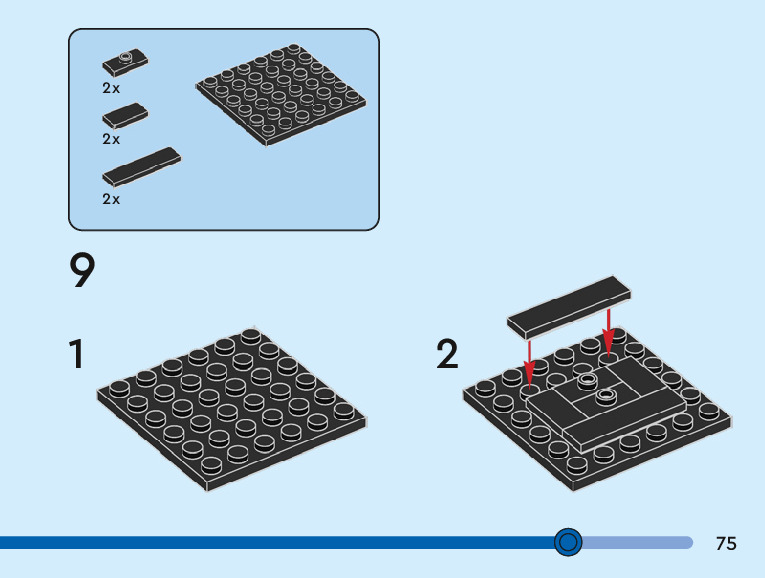 2x

2x

2x

9

1

2

75