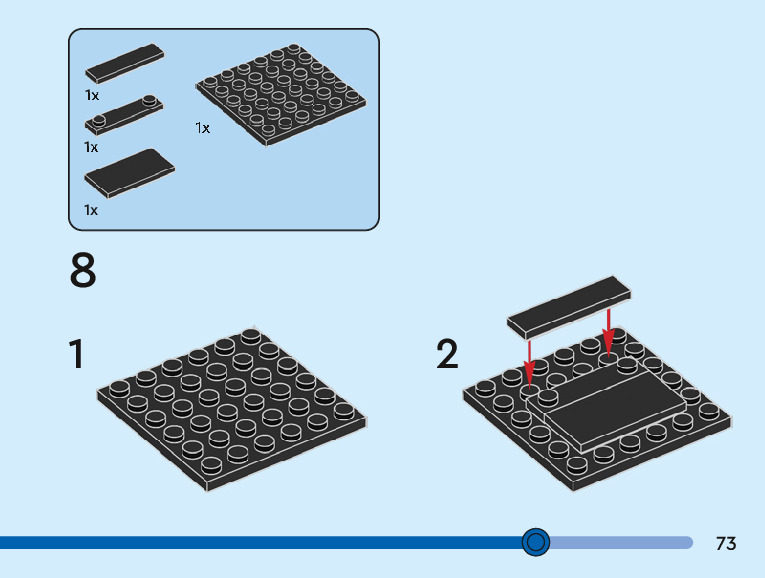 1x

1x

1x

1x

8

1

2

73