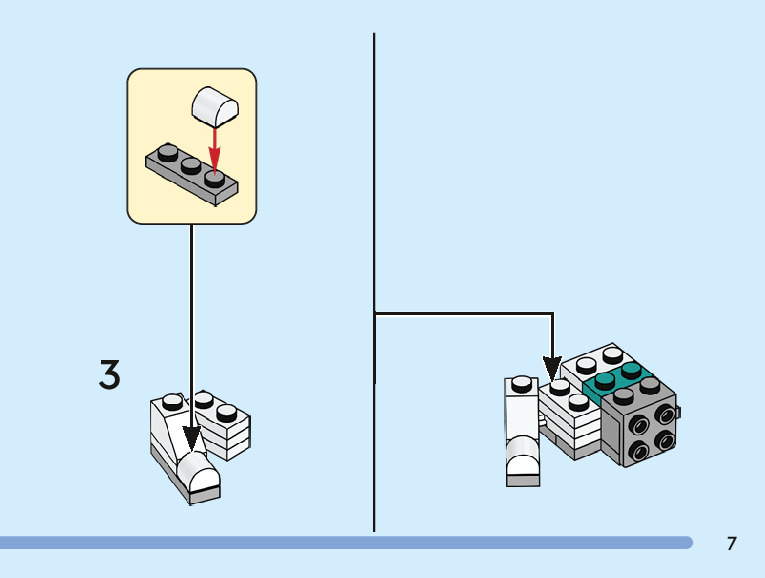 3

7