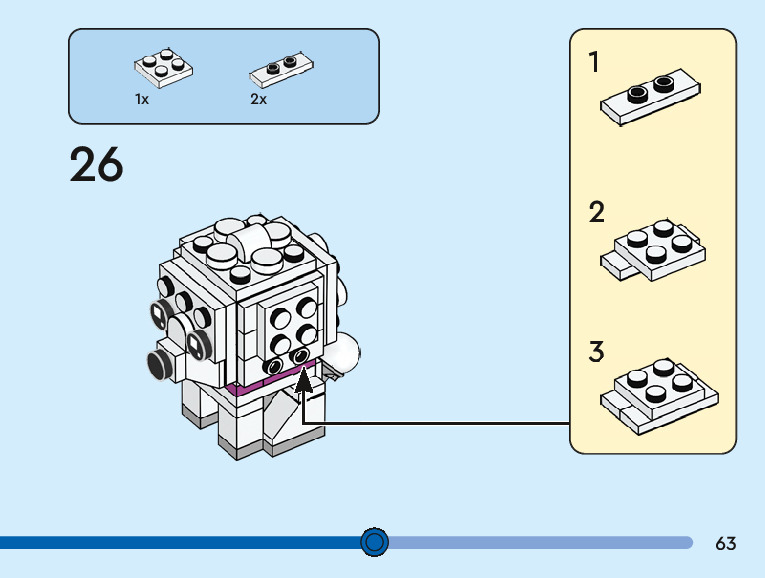 1x

2x

26

1

2

3

63