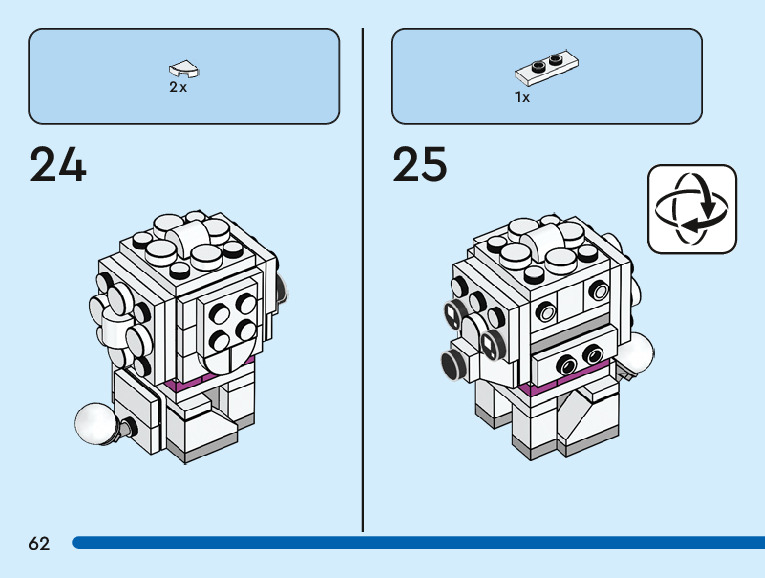 2x

24

1x

25

62