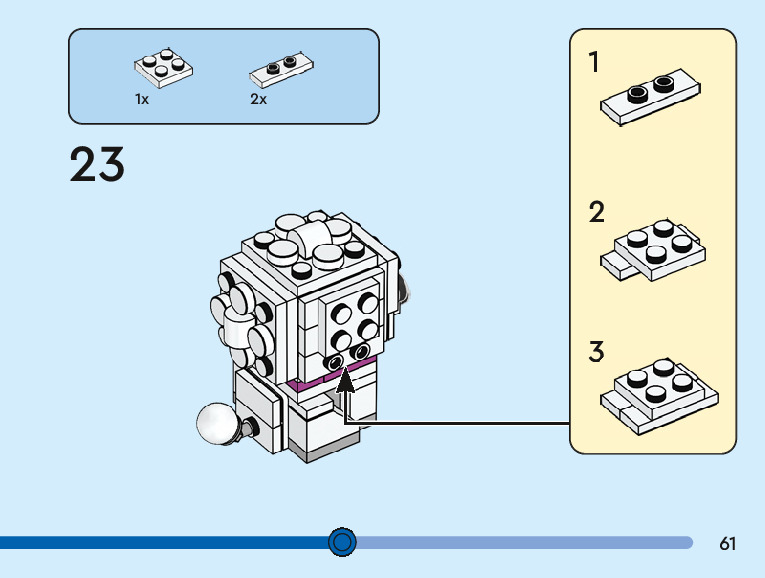 1x
2x

23

1

2

3

61