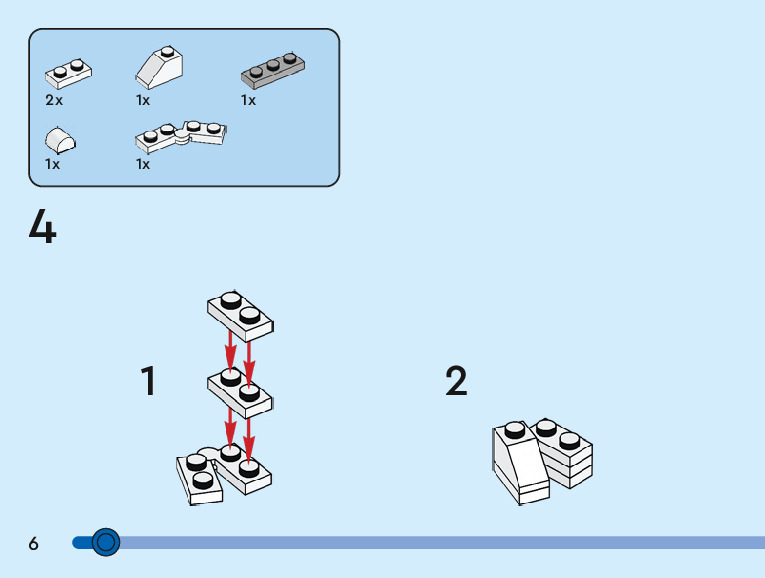 2x
1x
1x
1x
1x

4

1

2

6