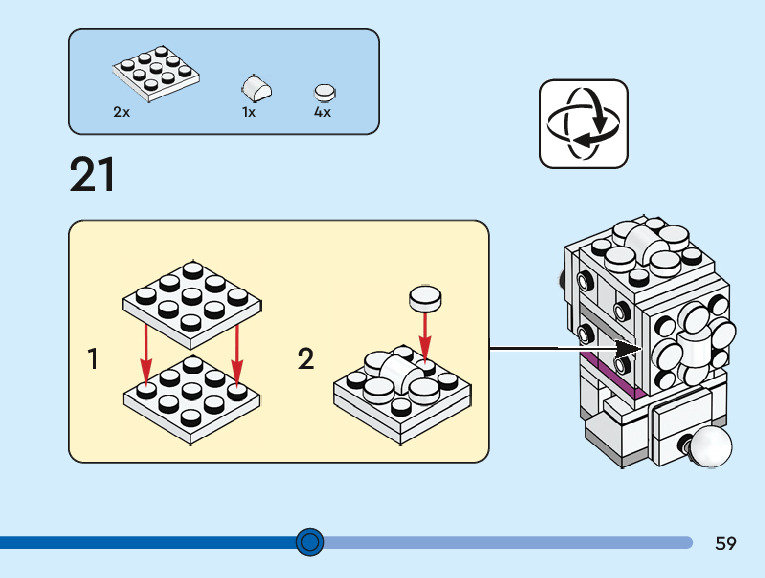 2x
1x
4x

21

1

2

59