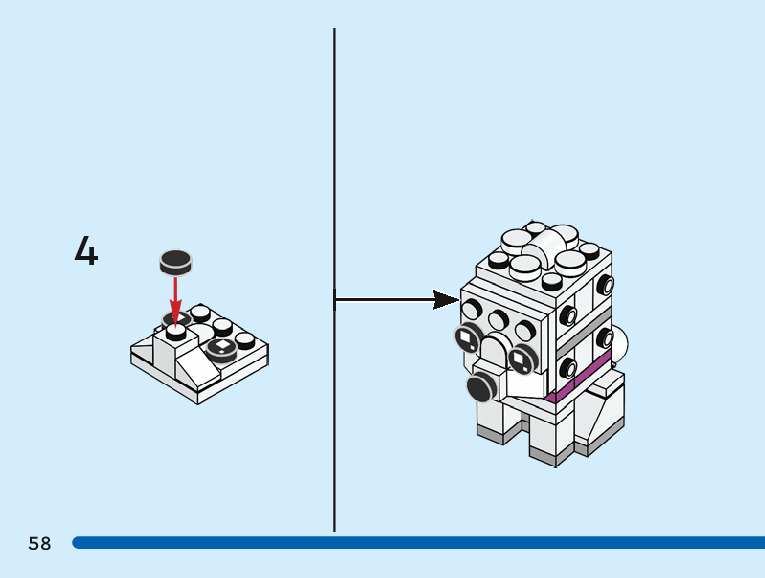 4

58