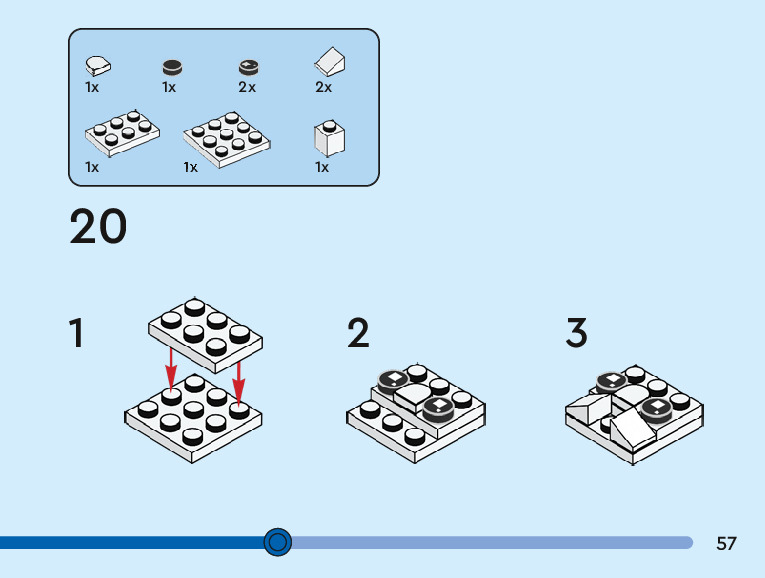 1x 1x 2x 2x

1x 1x 1x

20

1

2

3

57