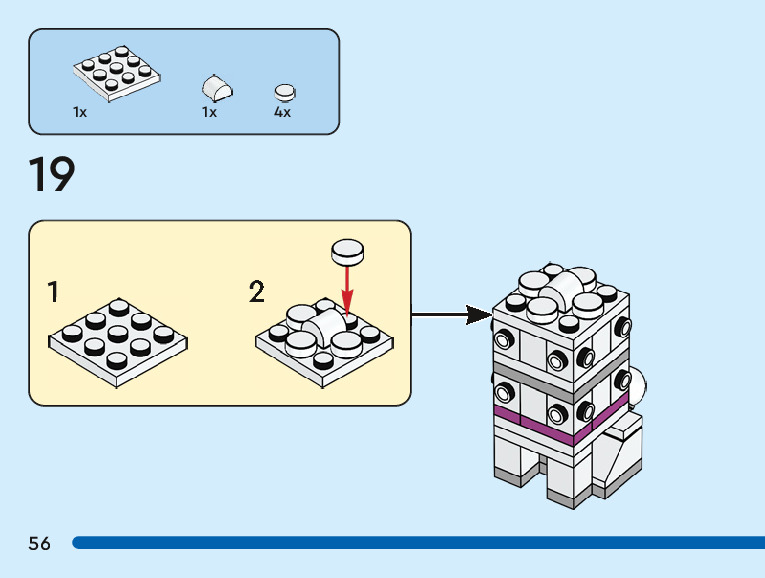 1x
1x
4x

19

1
2

56