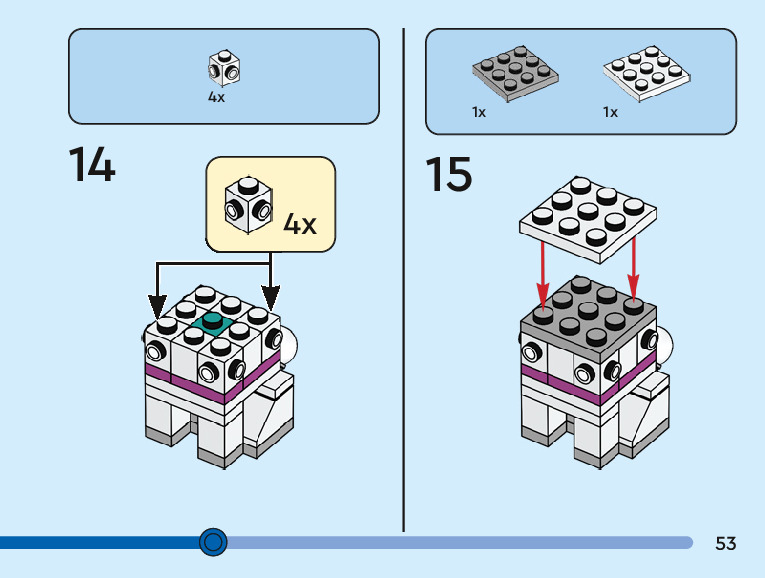 4x

14

4x

1x

1x

15

53