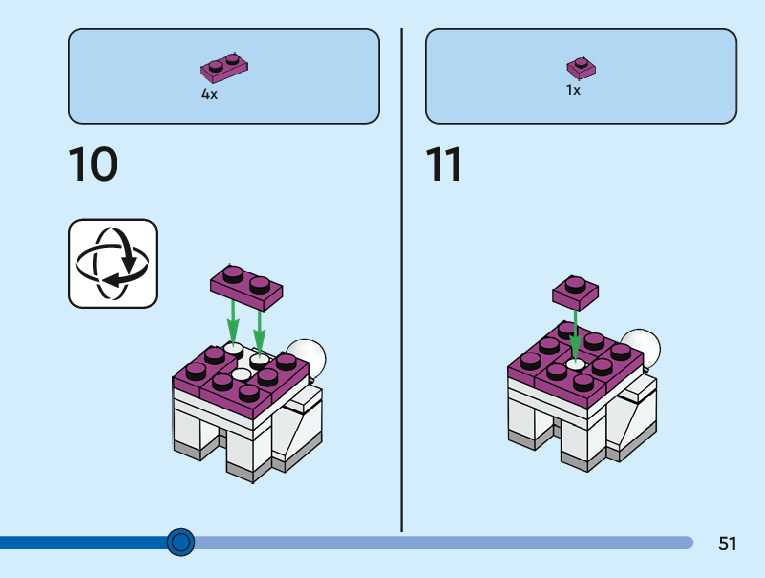 4x

10

1x

11

51