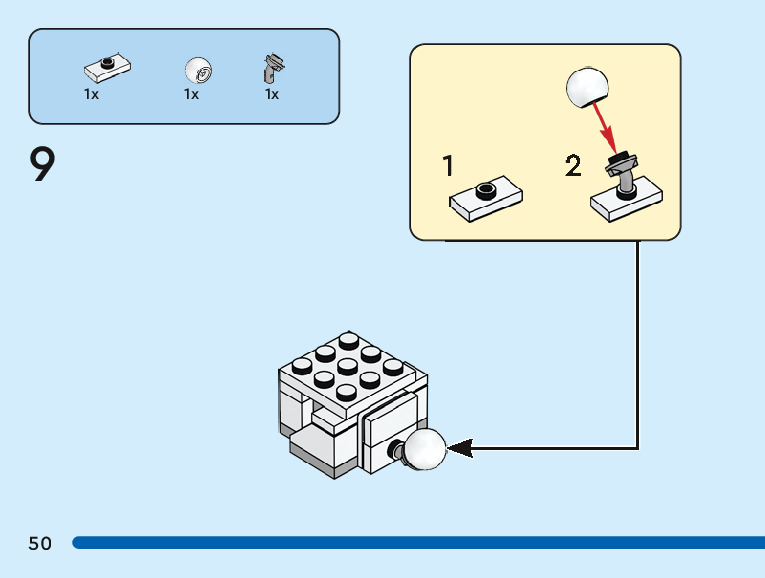 1x
1x
1x

9

1
2

50