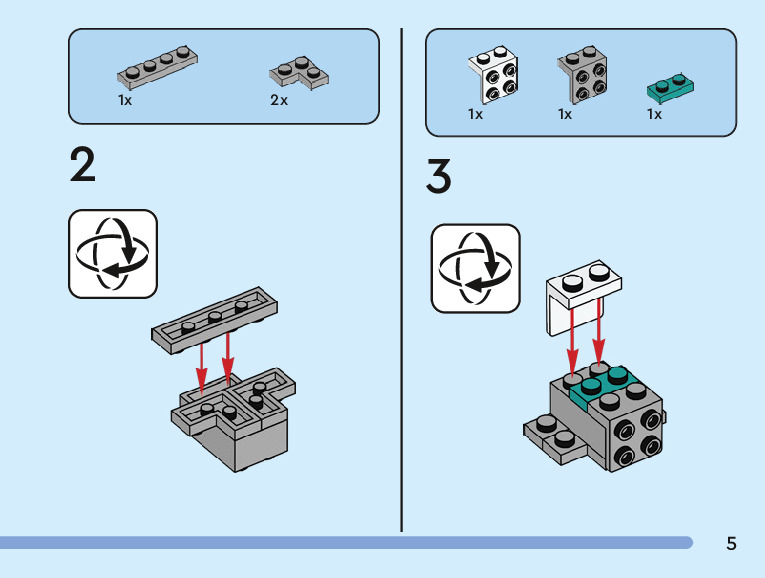 1x

2x

2

1x

1x

1x

3

5