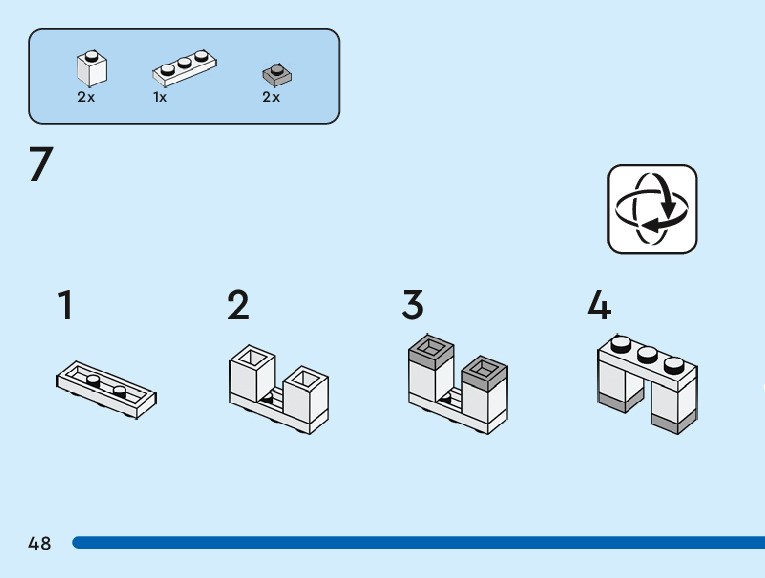 2x 1x 2x

7

1

2

3

4

48