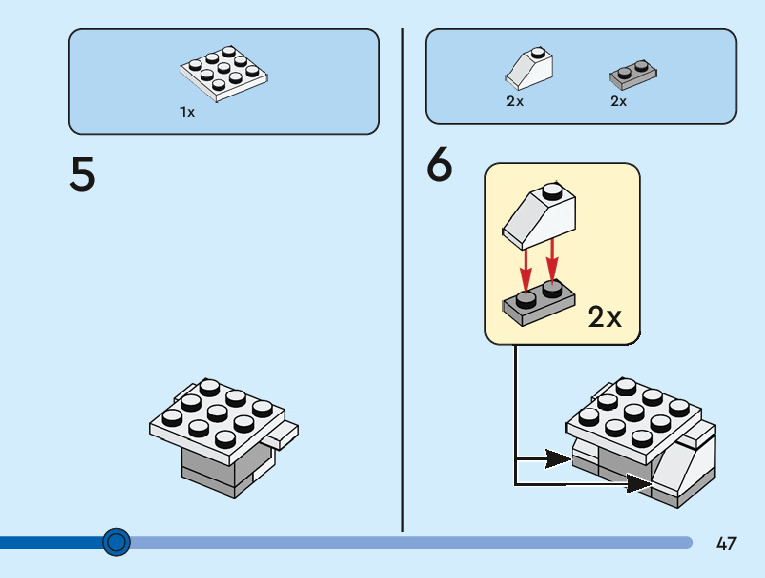 1x

5

2x

2x

6

2x

47