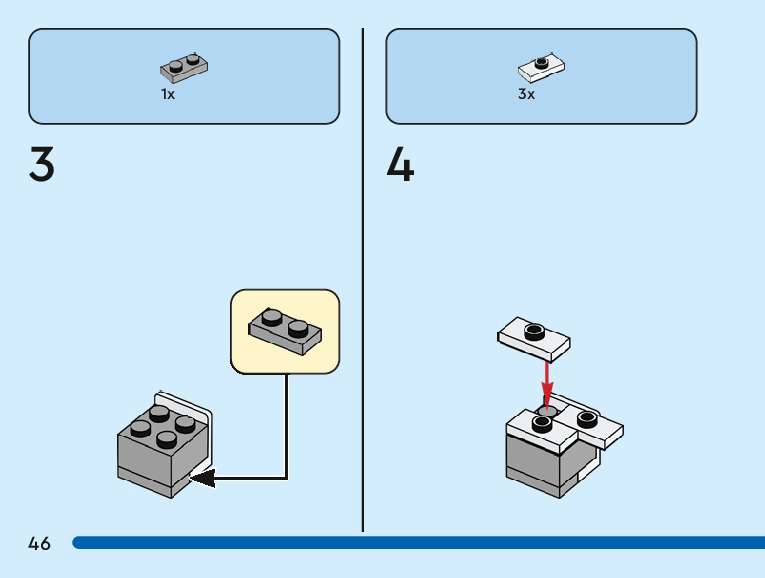 1x

3

3x

4

46