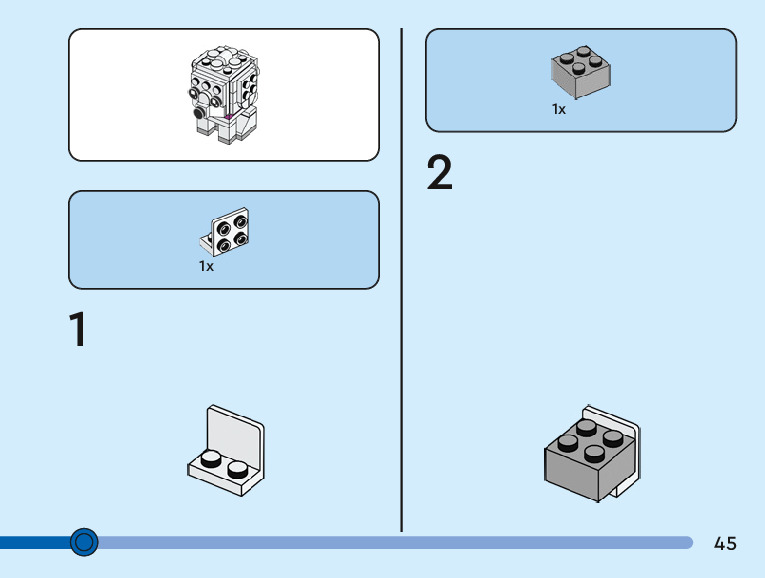 1x

1

1x

2

45