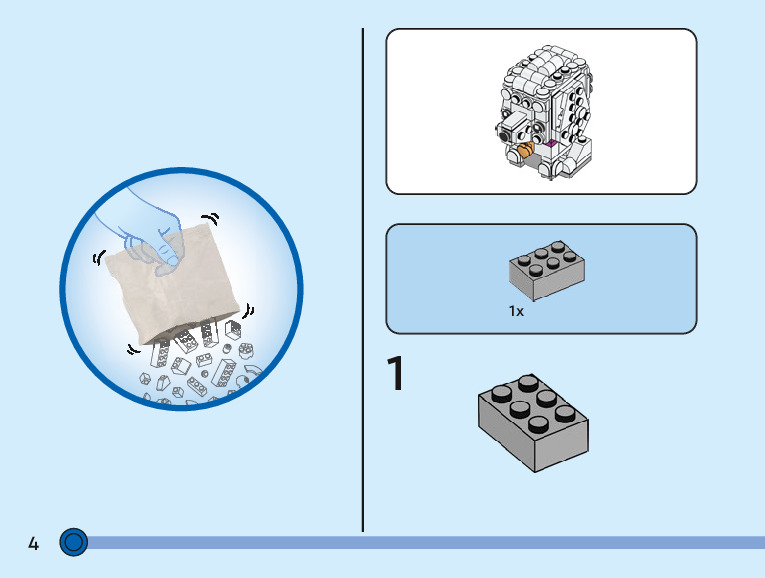 1x

1

4