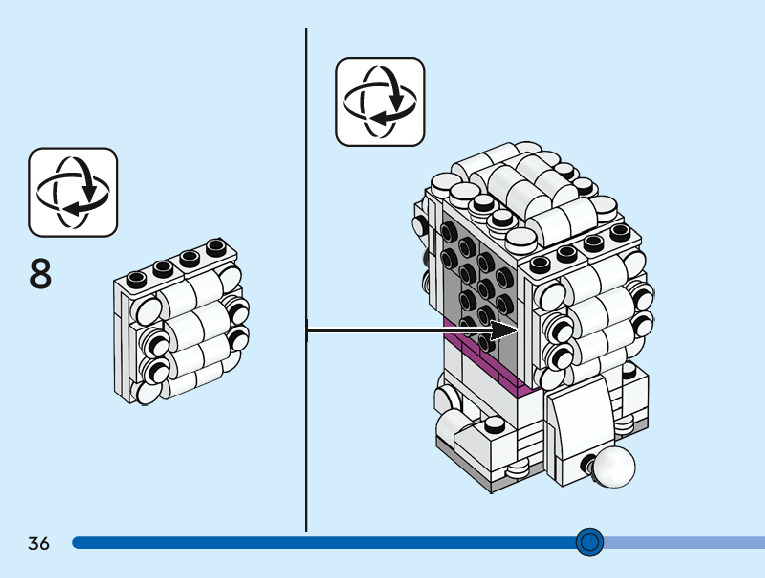 8

36