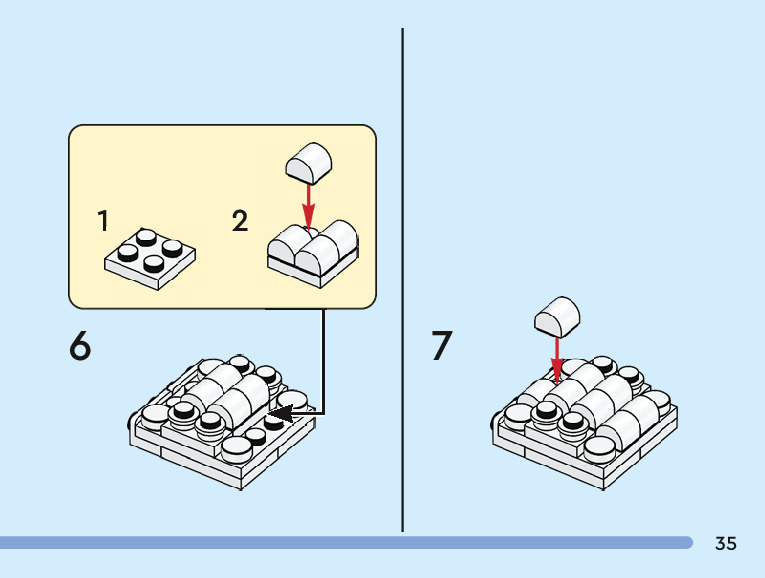 1

2

6

7

35