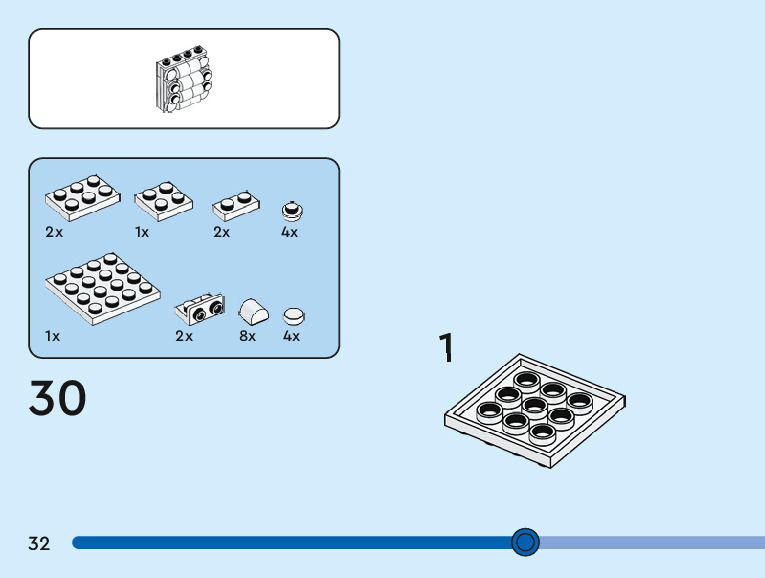 2x
1x
2x
4x
1x
2x
8x
4x

30

1

32