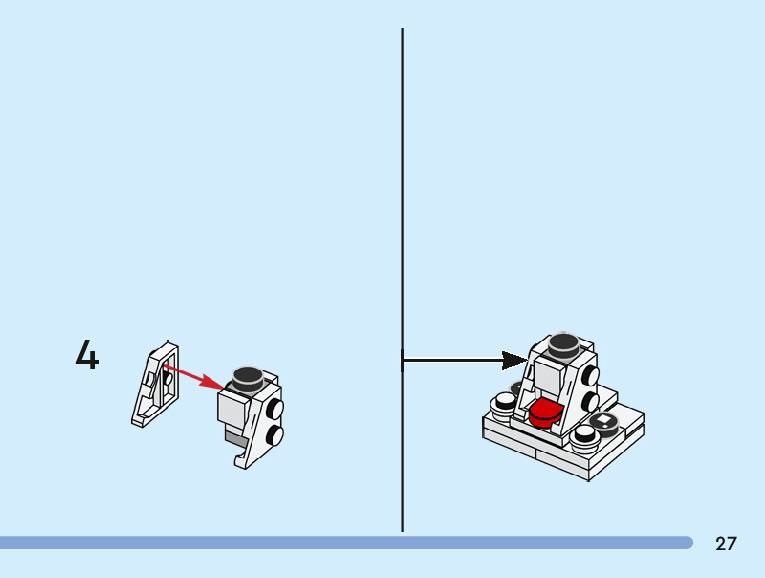 4

27