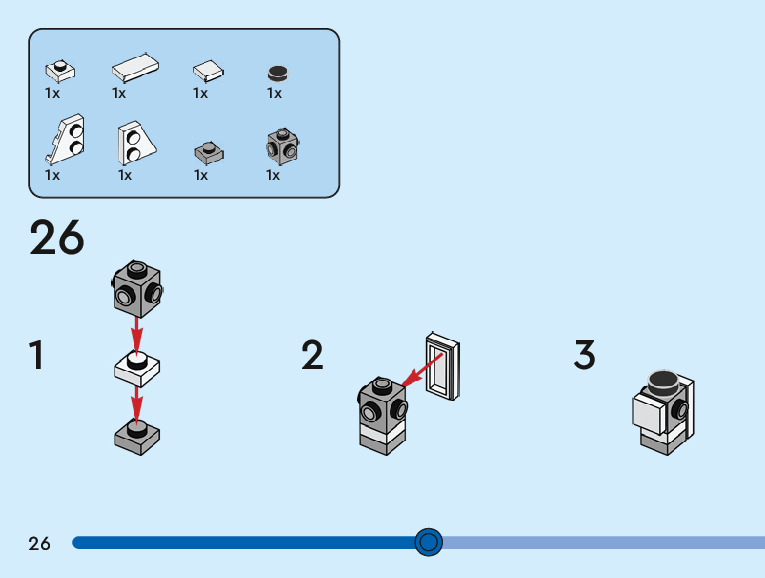 1x 1x 1x 1x

1x 1x 1x 1x

26

1

2

3

26