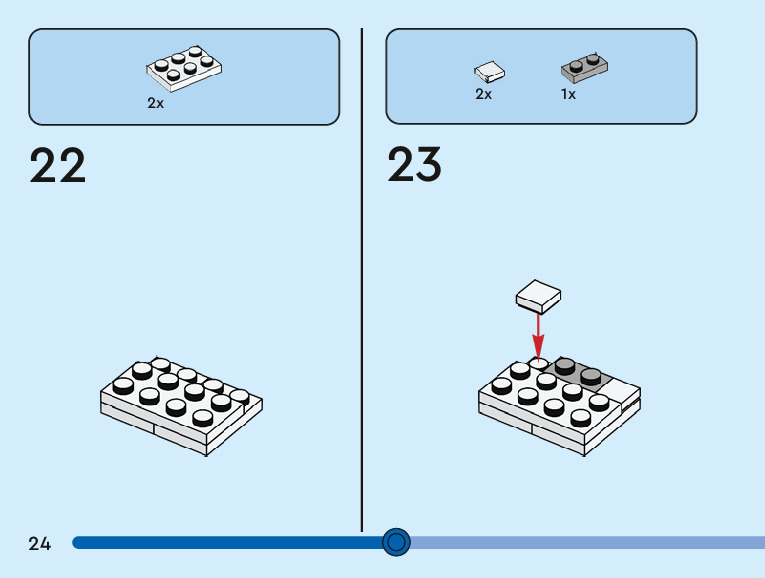 2x

22

2x 1x

23

24