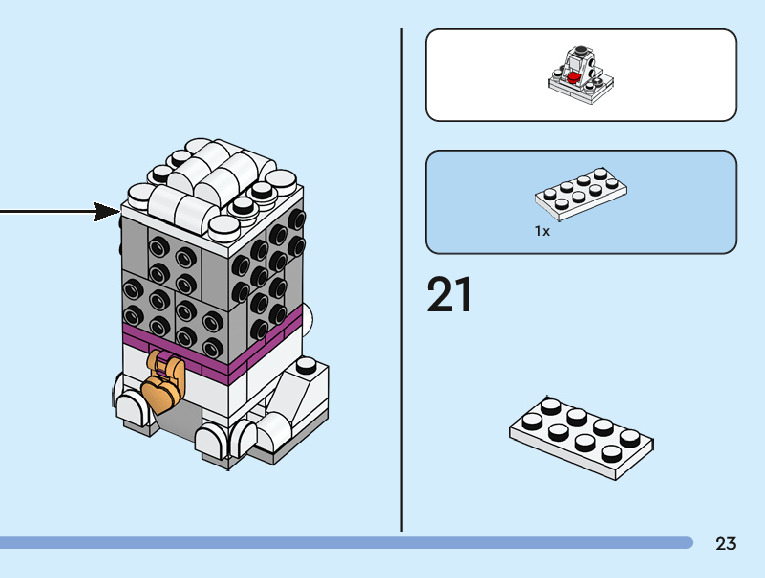 1x

21

23