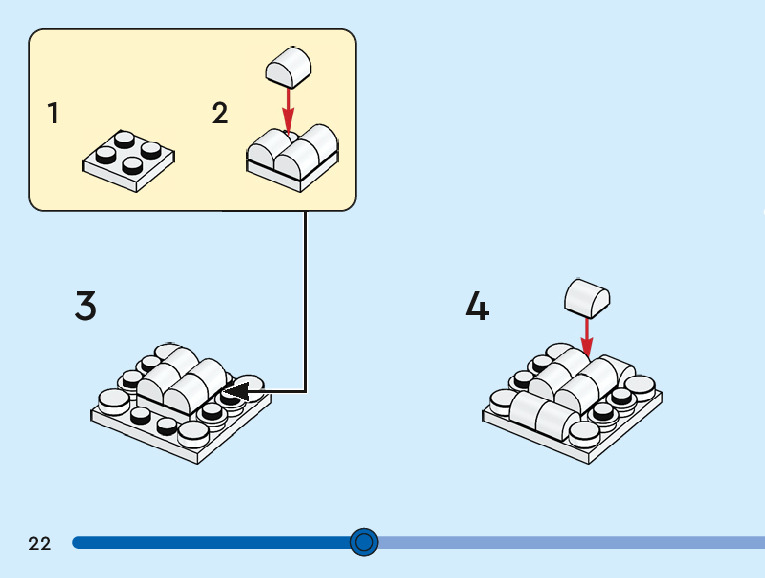 1

2

3

4

22