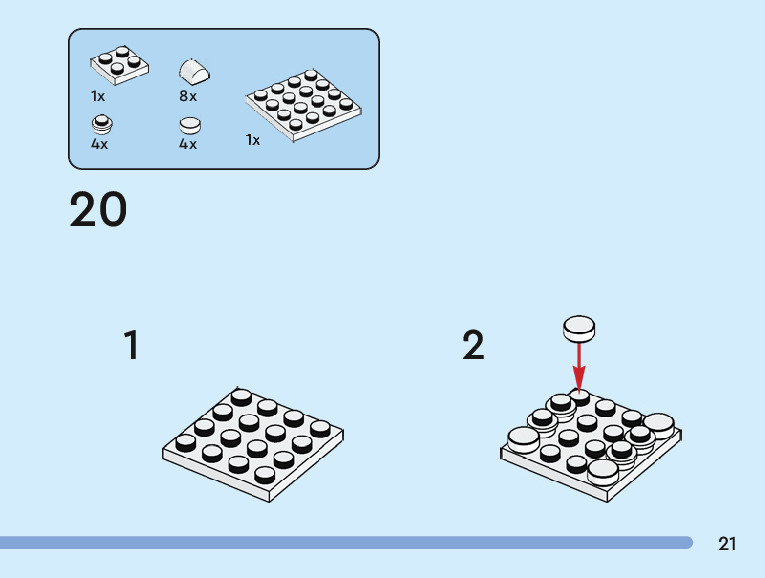 1x

8x

4x

4x

1x

20

1

2

21