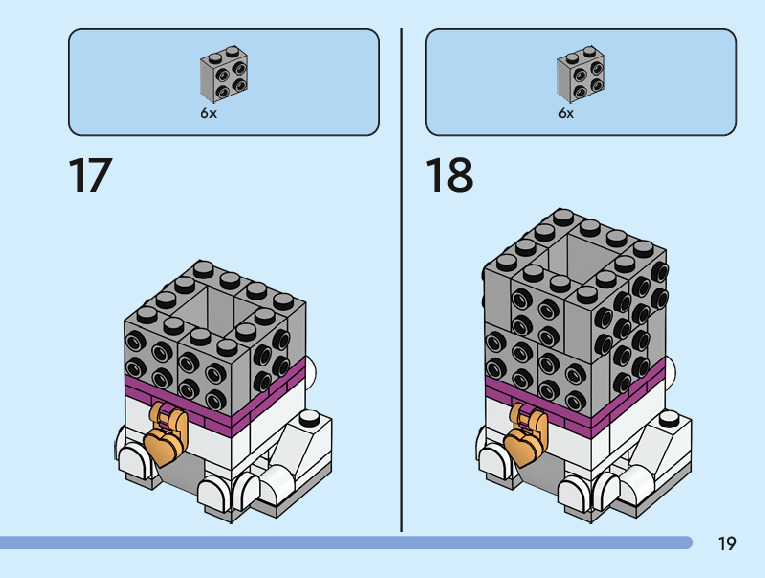 6x

17

6x

18

19